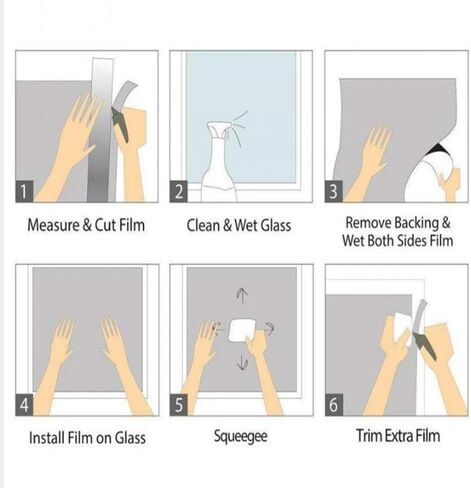 1
Measure & Cut Film

2
Clean & Wet Glass

3
Remove Backing & Wet Both Sides Film

4
Install Film on Glass

5
Squeegee

6
Trim Extra Film