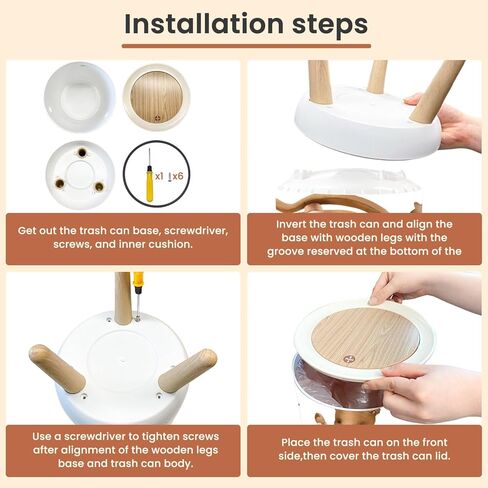 Installation steps

x1 x6

Get out the trash can base, screwdriver, screws, and inner cushion.

Invert the trash can and align the base with wooden legs with the groove reserved at the bottom of the

Use a screwdriver to tighten screws after alignment of the wooden legs base and trash can body.

Place the trash can on the front side,then cover the trash can lid.