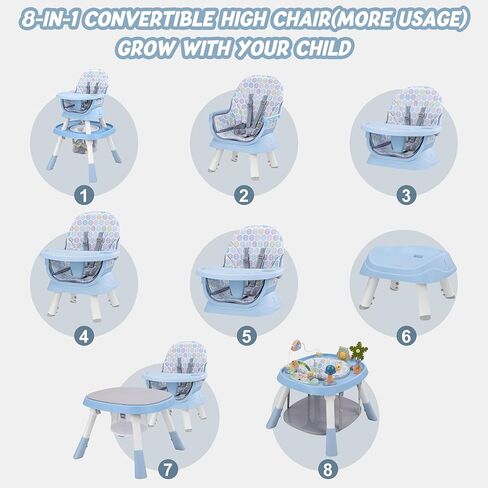 8-IN-1 CONVERTIBLE HIGH CHAIR(MORE USAGE)
GROW WITH YOUR CHILD

1

2

3

4

5

6

7

8