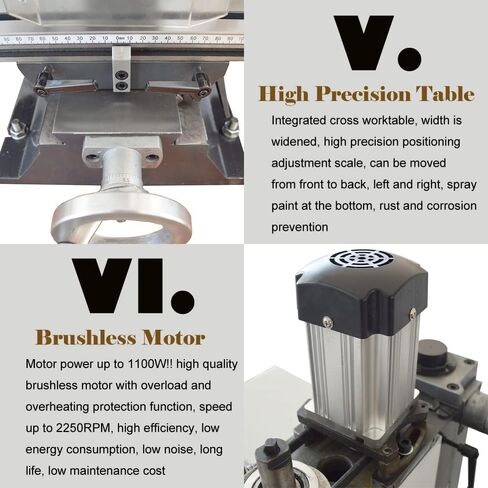 V.

High Precision Table

Integrated cross worktable, width is widened, high precision positioning adjustment scale, can be moved from front to back, left and right, spray paint at the bottom, rust and corrosion prevention

VI.

Brushless Motor

Motor power up to 1100W!! high quality brushless motor with overload and overheating protection function, speed up to 2250RPM, high efficiency, low energy consumption, low noise, long life, low maintenance cost