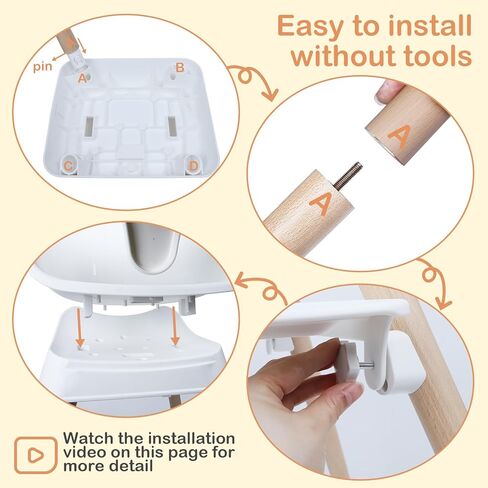 Easy to install without tools

pin
A
B
C
D

A
A

Watch the installation video on this page for more detail