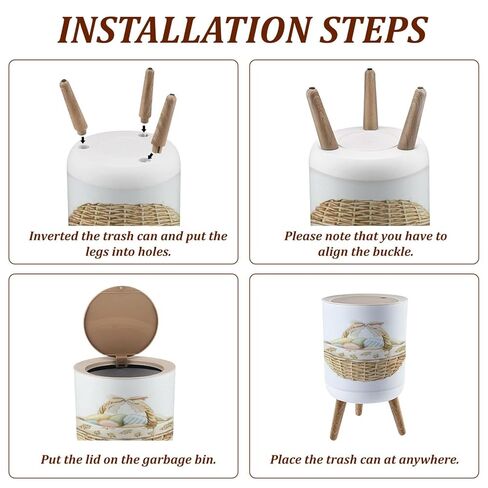 INSTALLATION STEPS

Inverted the trash can and put the legs into holes.

Please note that you have to align the buckle.

Put the lid on the garbage bin.

Place the trash can at anywhere.