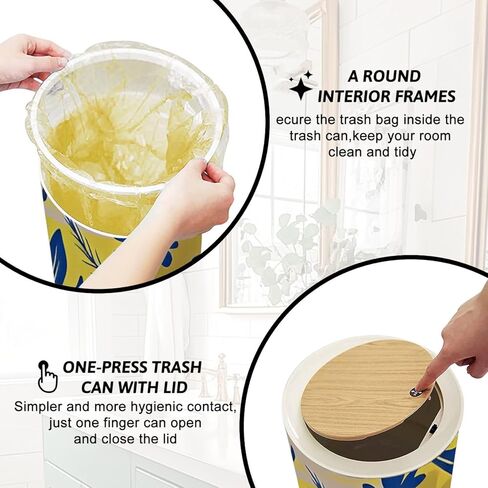 A ROUND INTERIOR FRAMES

ecure the trash bag inside the trash can,keep your room clean and tidy

ONE-PRESS TRASH CAN WITH LID

Simpler and more hygienic contact, just one finger can open and close the lid