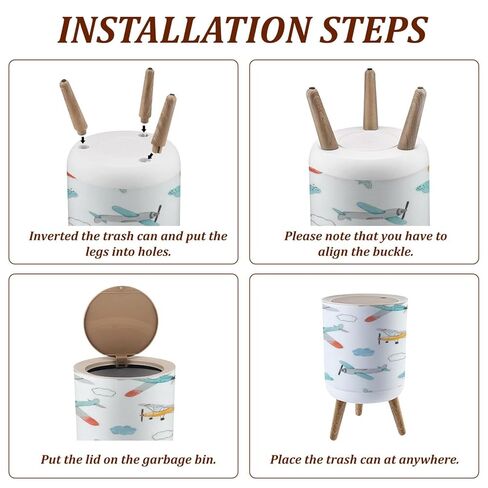 INSTALLATION STEPS

Inverted the trash can and put the legs into holes.

Please note that you have to align the buckle.

Put the lid on the garbage bin.

Place the trash can at anywhere.