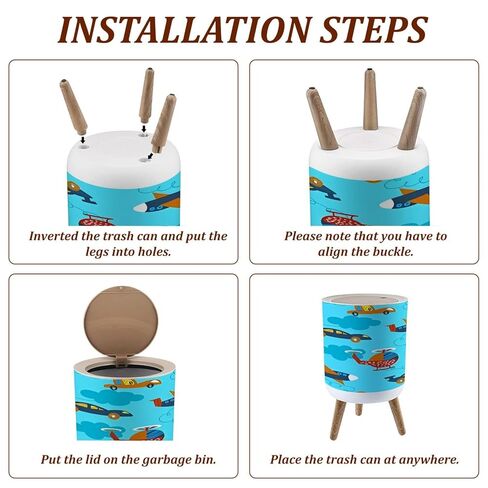 INSTALLATION STEPS

Inverted the trash can and put the legs into holes.

Please note that you have to align the buckle.

Put the lid on the garbage bin.

Place the trash can at anywhere.