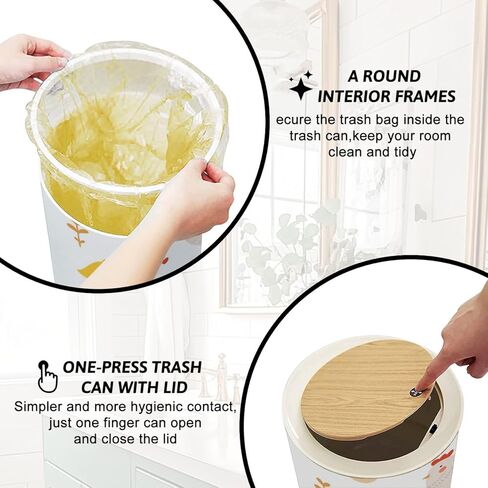 A ROUND INTERIOR FRAMES

ecure the trash bag inside the trash can,keep your room clean and tidy

ONE-PRESS TRASH CAN WITH LID

Simpler and more hygienic contact, just one finger can open and close the lid