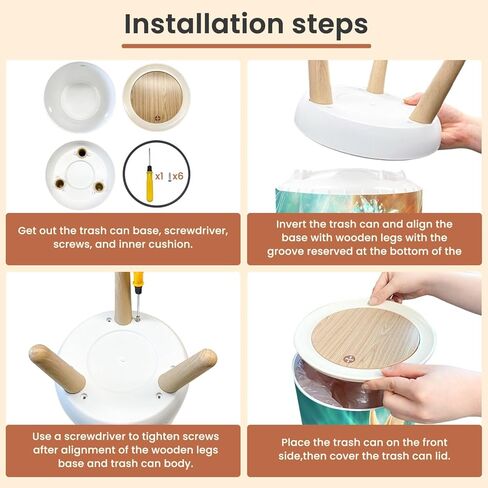 Installation steps

x1 x6

Get out the trash can base, screwdriver, screws, and inner cushion.

Invert the trash can and align the base with wooden legs with the groove reserved at the bottom of the

Use a screwdriver to tighten screws after alignment of the wooden legs base and trash can body.

Place the trash can on the front side,then cover the trash can lid.