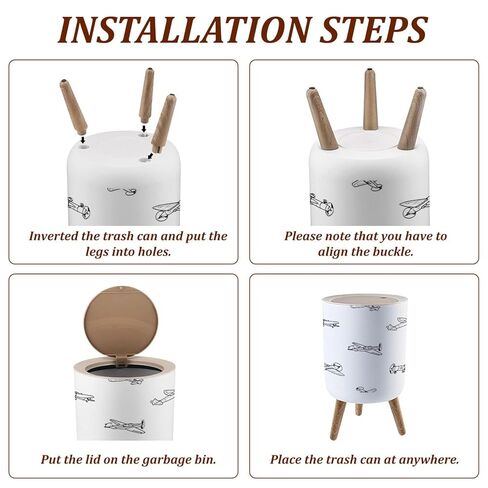 INSTALLATION STEPS

Inverted the trash can and put the legs into holes.

Please note that you have to align the buckle.

Put the lid on the garbage bin.

Place the trash can at anywhere.