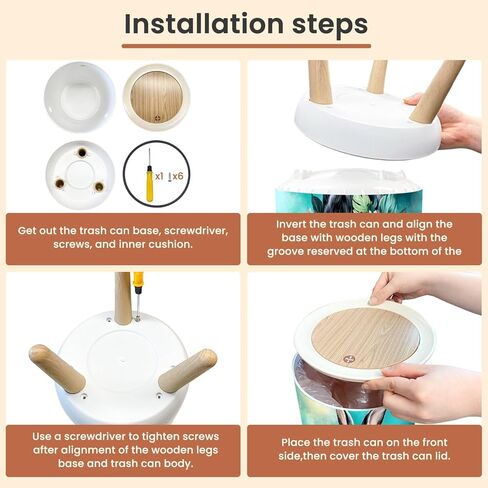 Installation steps

x1 x6

Get out the trash can base, screwdriver, screws, and inner cushion.

Invert the trash can and align the base with wooden legs with the groove reserved at the bottom of the

Use a screwdriver to tighten screws after alignment of the wooden legs base and trash can body.

Place the trash can on the front side,then cover the trash can lid.