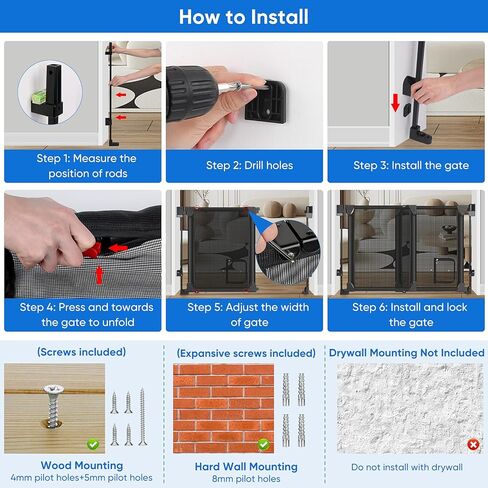 How to Install

Step 1: Measure the position of rods

Step 2: Drill holes

Step 3: Install the gate

Step 4: Press and towards the gate to unfold

Step 5: Adjust the width of gate

Step 6: Install and lock the gate

(Screws included)

Wood Mounting
4mm pilot holes+5mm pilot holes

(Expansive screws included)

Hard Wall Mounting
8mm pilot holes

Drywall Mounting Not Included

Do not install with drywall