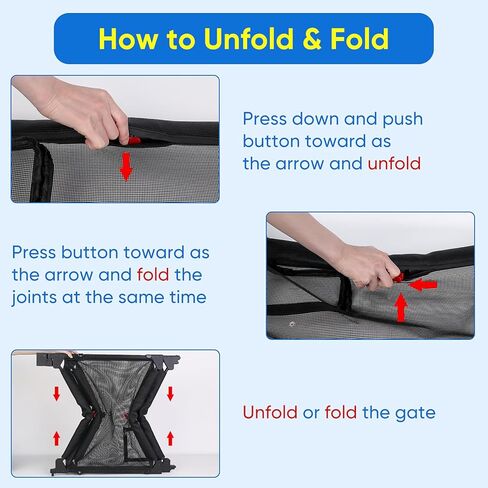 How to Unfold & Fold

Press down and push button toward as the arrow and unfold

Press button toward as the arrow and fold the joints at the same time

Unfold or fold the gate