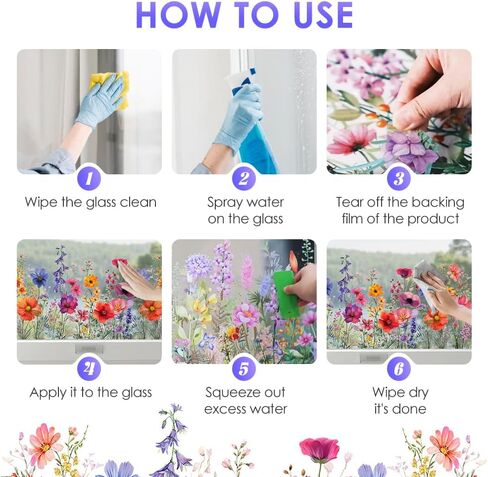 HOW TO USE

1
Wipe the glass clean

2
Spray water on the glass

3
Tear off the backing film of the product

4
Apply it to the glass

5
Squeeze out excess water

6
Wipe dry it's done