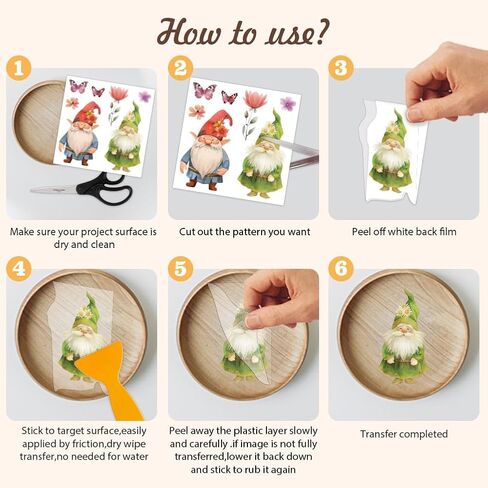 How to use?

1

Make sure your project surface is dry and clean

2

Cut out the pattern you want

3

Peel off white back film

4

Stick to target surface,easily applied by friction,dry wipe transfer,no needed for water

5

Peel away the plastic layer slowly and carefully .if image is not fully transferred,lower it back down and stick to rub it again

6

Transfer completed