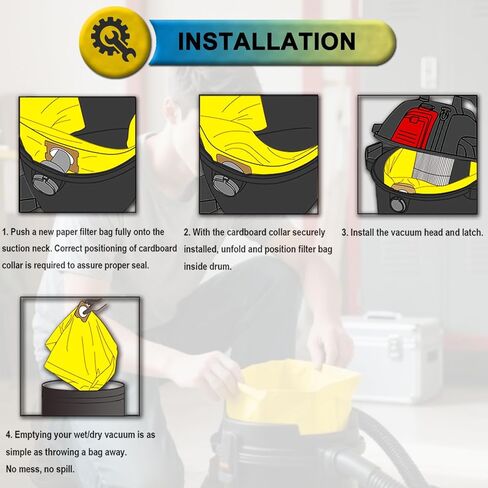 INSTALLATION

1. Push a new paper filter bag fully onto the suction neck. Correct positioning of cardboard collar is required to assure proper seal.

2. With the cardboard collar securely installed, unfold and position filter bag inside drum.

3. Install the vacuum head and latch.

4. Emptying your wet/dry vacuum is as simple as throwing a bag away.
No mess, no spill.