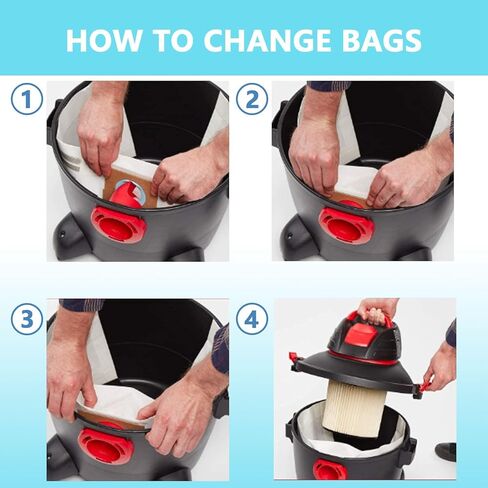 HOW TO CHANGE BAGS

1

2

3

4