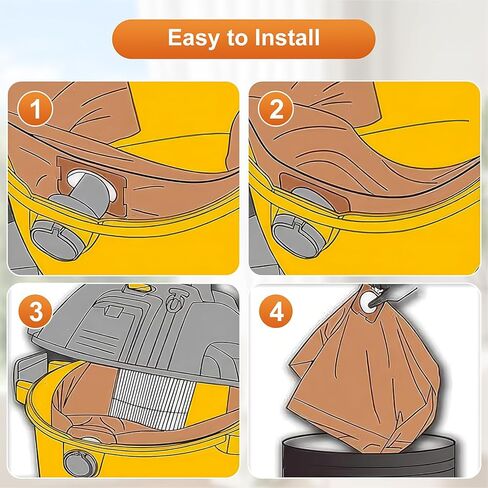 Easy to Install

1

2

3

4