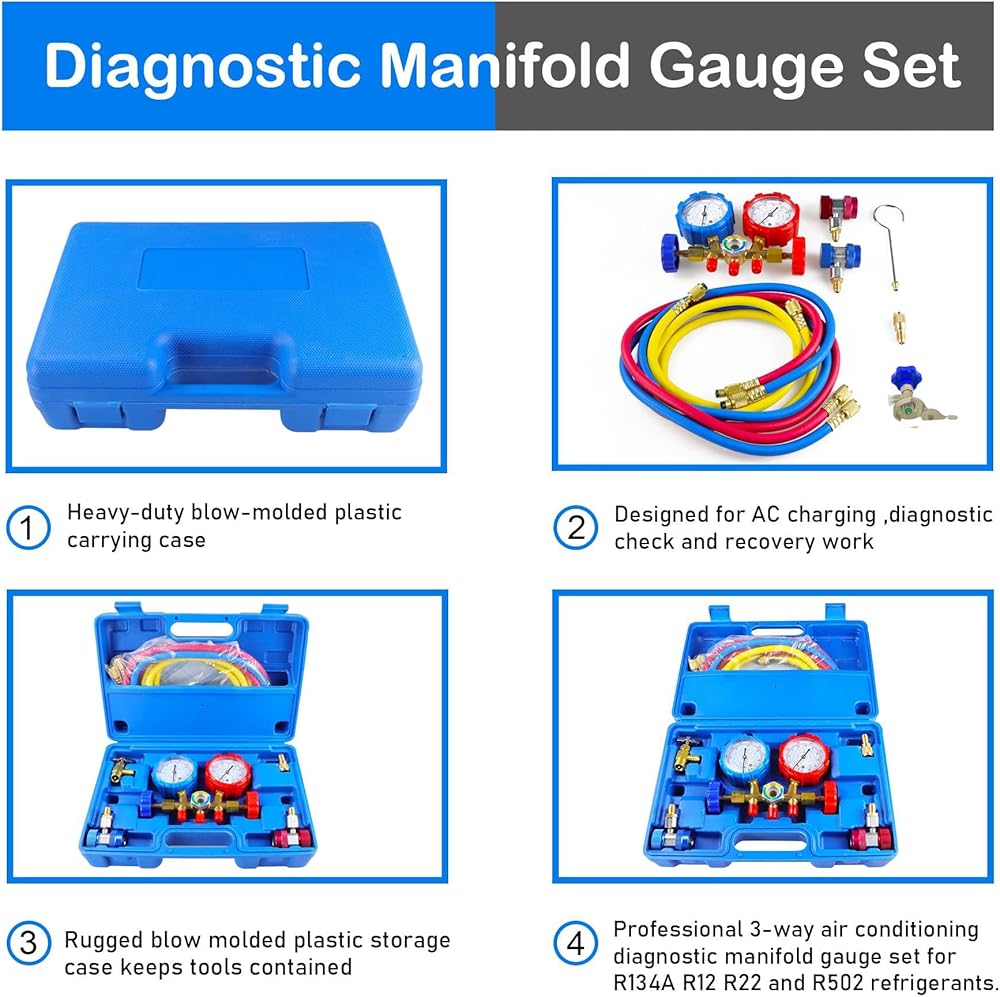 Diagnostic Manifold Gauge Set

1 Heavy-duty blow-molded plastic carrying case

2 Designed for AC charging ,diagnostic check and recovery work

3 Rugged blow molded plastic storage case keeps tools contained

4 Professional 3-way air conditioning diagnostic manifold gauge set for R134A R12 R22 and R502 refrigerants.