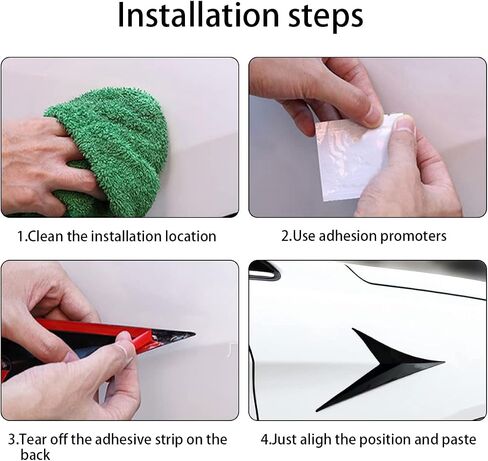 Installation steps

1.Clean the installation location

2.Use adhesion promoters

3.Tear off the adhesive strip on the back

4.Just aligh the position and paste