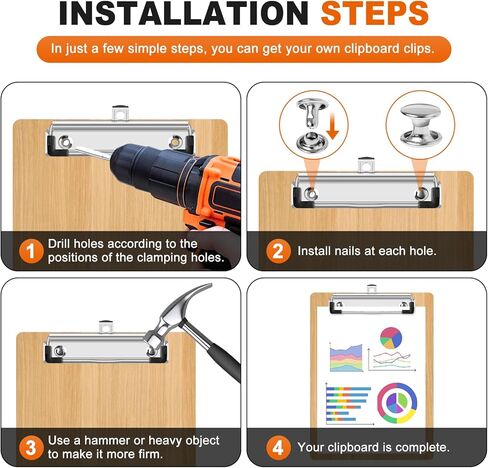 INSTALLATION STEPS

In just a few simple steps, you can get your own clipboard clips.

1 Drill holes according to the positions of the clamping holes.

2 Install nails at each hole.

3 Use a hammer or heavy object to make it more firm.

4 Your clipboard is complete.