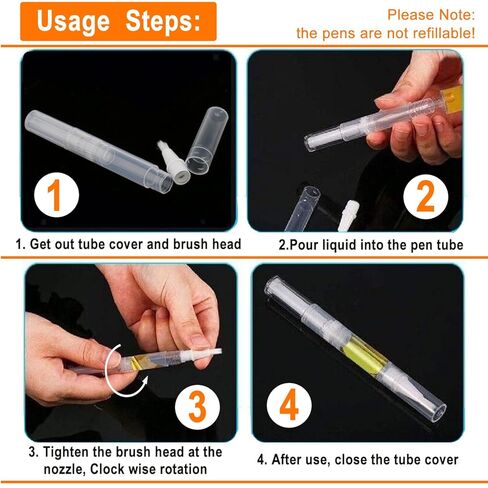 Usage Steps:

Please Note:
the pens are not refillable!

1

1. Get out tube cover and brush head

2

2.Pour liquid into the pen tube

3

3. Tighten the brush head at the nozzle, Clock wise rotation

4

4. After use, close the tube cover