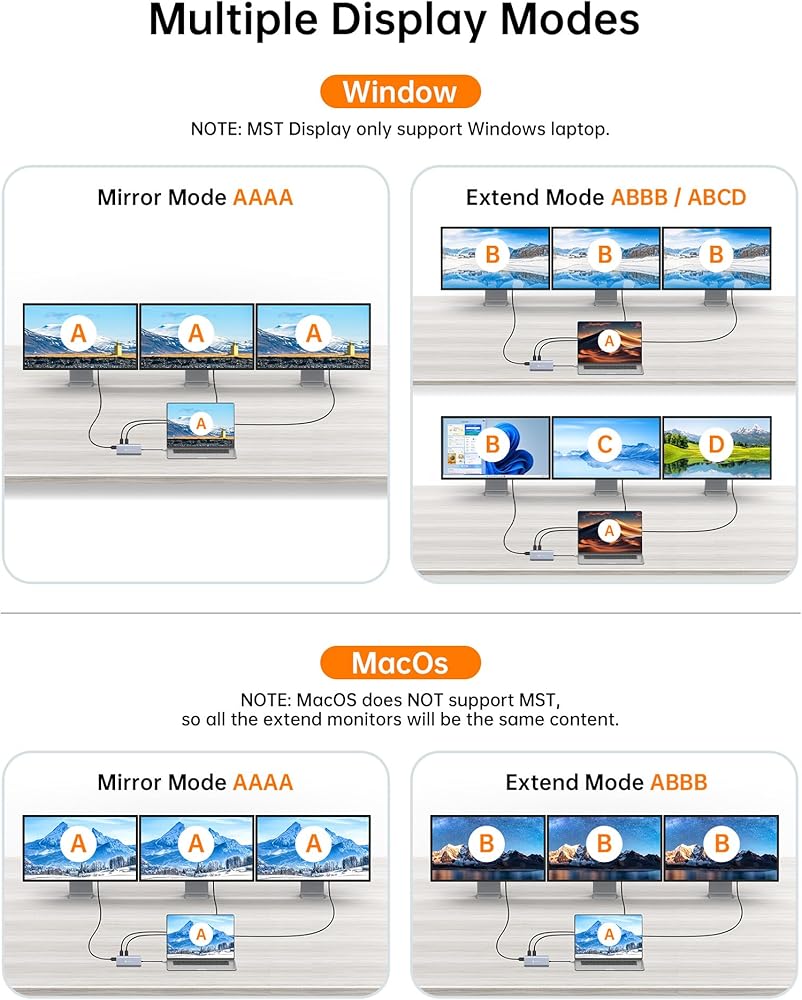 Multiple Display Modes

Window

NOTE: MST Display only support Windows laptop.

Mirror Mode AAAA

A A A

A

Extend Mode ABBB / ABCD

B B B

A

B C D

A

MacOs

NOTE: MacOS does NOT support MST, so all the extend monitors will be the same content.

Mirror Mode AAAA

A A A

A

Extend Mode ABBB

B B B

A