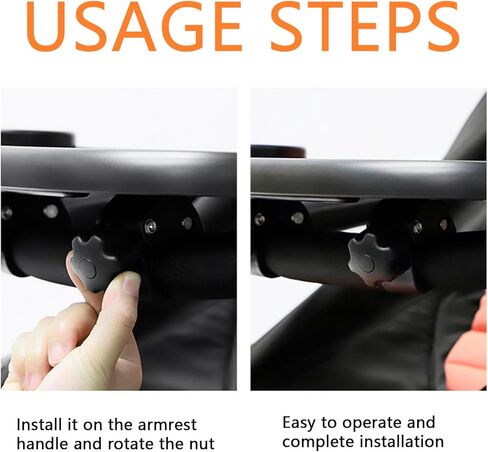 USAGE STEPS

Install it on the armrest handle and rotate the nut

Easy to operate and complete installation