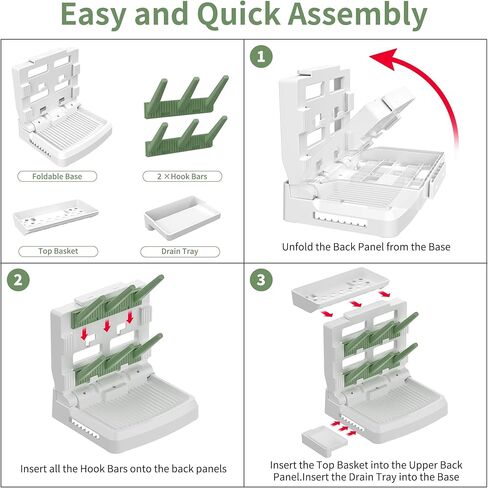 Easy and Quick Assembly

Foldable Base

2 ×Hook Bars

Top Basket

Drain Tray

1

Unfold the Back Panel from the Base

2

Insert all the Hook Bars onto the back panels

3

Insert the Top Basket into the Upper Back Panel.Insert the Drain Tray into the Base