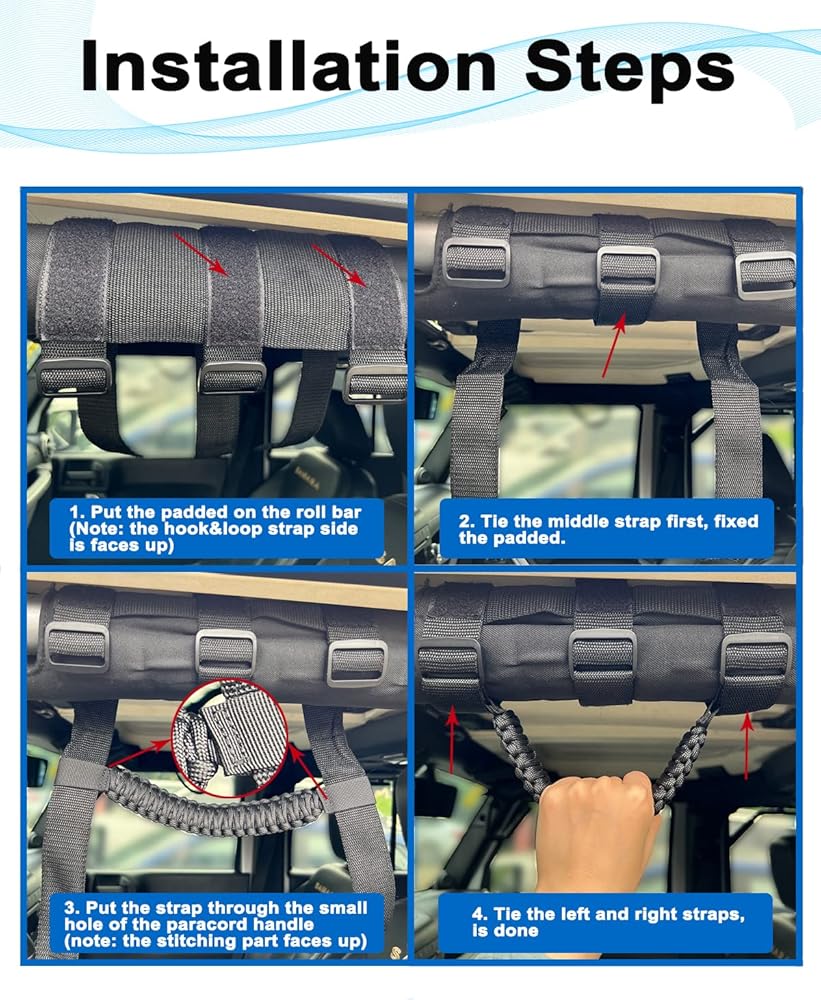 Installation Steps

1. Put the padded on the roll bar (Note: the hook&loop strap side is faces up)

2. Tie the middle strap first, fixed the padded.

3. Put the strap through the small hole of the paracord handle (note: the stitching part faces up)

4. Tie the left and right straps, is done