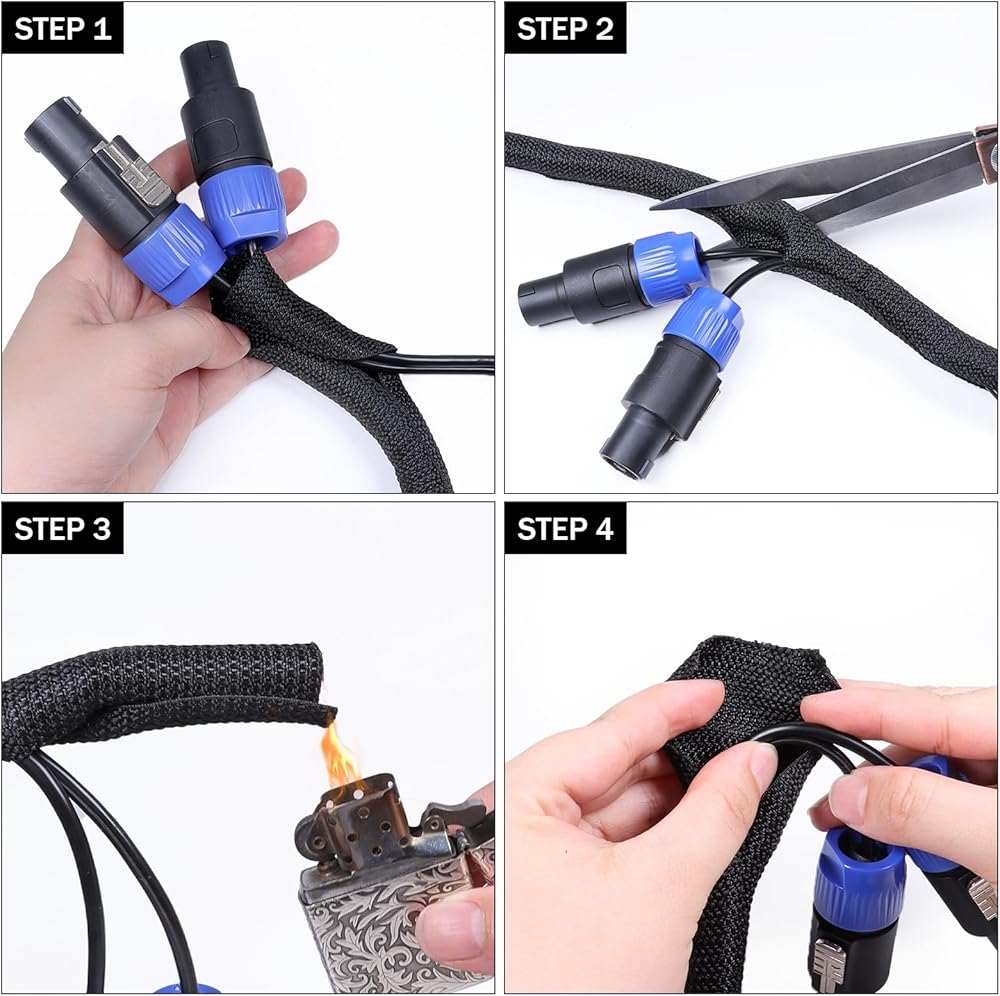 STEP 1

STEP 2

STEP 3

STEP 4