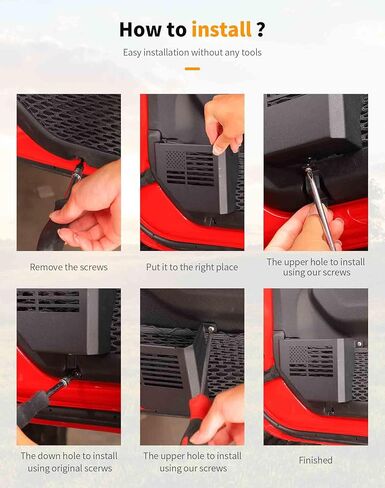 How to install ?

Easy installation without any tools

Remove the screws

Put it to the right place

The upper hole to install using our screws

The down hole to install using original scerws

The upper hole to install using our screws

Finished