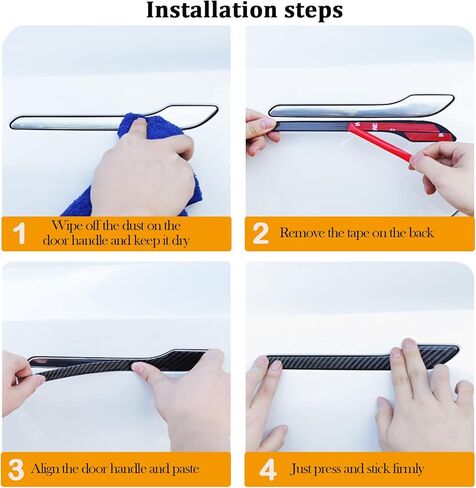 Installation steps

1 Wipe off the dust on the door handle and keep it dry

2 Remove the tape on the back

3 Align the door handle and paste

4 Just press and stick firmly