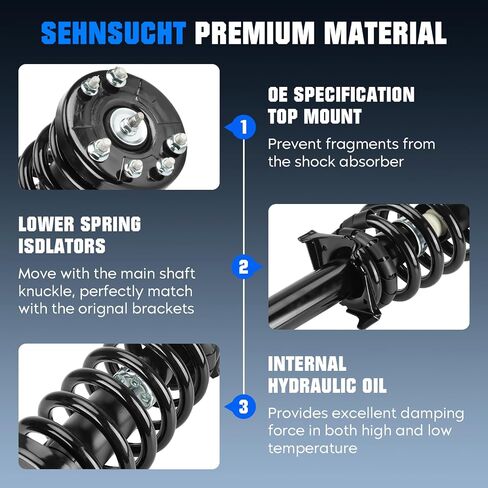 SEHNSUCHT PREMIUM MATERIAL

1

OE SPECIFICATION
TOP MOUNT

Prevent fragments from the shock absorber

LOWER SPRING
ISDLATORS

Move with the main shaft knuckle, perfectly match with the orignal brackets

2

3

INTERNAL
HYDRAULIC OIL

Provides excellent damping force in both high and low temperature