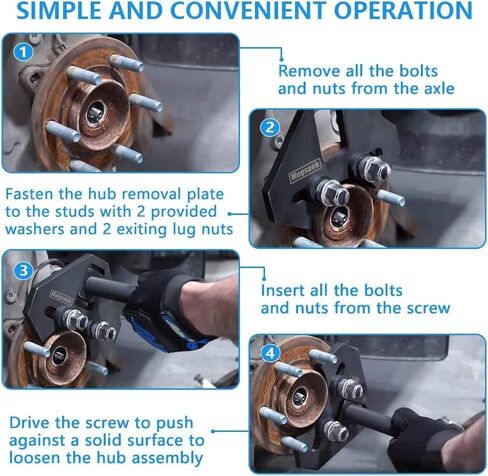 SIMPLE AND CONVENIENT OPERATION

1

Remove all the bolts and nuts from the axle

2

Mopseek

Fasten the hub removal plate to the studs with 2 provided washers and 2 exiting lug nuts

3

Mopseek

Insert all the bolts and nuts from the screw

4

Drive the screw to push against a solid surface to loosen the hub assembly