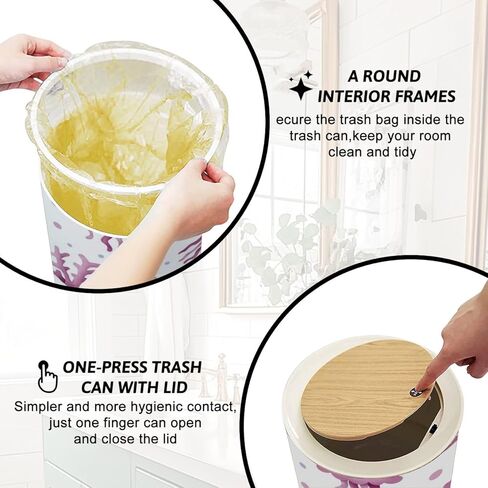 A ROUND INTERIOR FRAMES

ecure the trash bag inside the trash can,keep your room clean and tidy

ONE-PRESS TRASH CAN WITH LID

Simpler and more hygienic contact, just one finger can open and close the lid