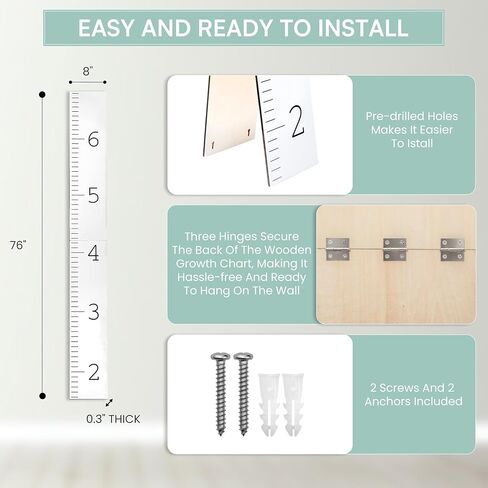 EASY AND READY TO INSTALL

8"

76"

6

5

4

3

2

0.3" THICK

2

Pre-drilled Holes Makes It Easier To Istall

Three Hinges Secure The Back Of The Wooden Growth Chart, Making It Hassle-free And Ready To Hang On The Wall

2 Screws And 2 Anchors Included