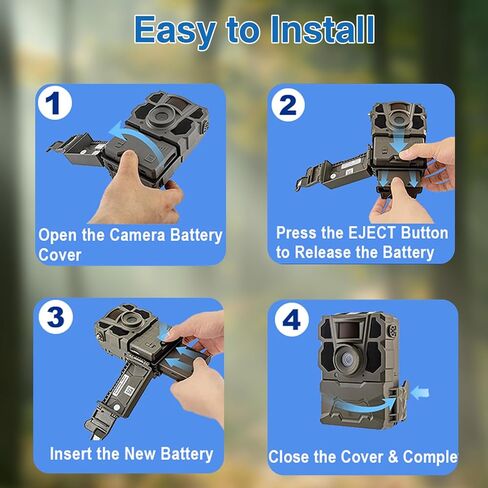 Easy to Install

1

Open the Camera Battery Cover

2

Press the EJECT Button to Release the Battery

3

Insert the New Battery

4

Close the Cover & Comple