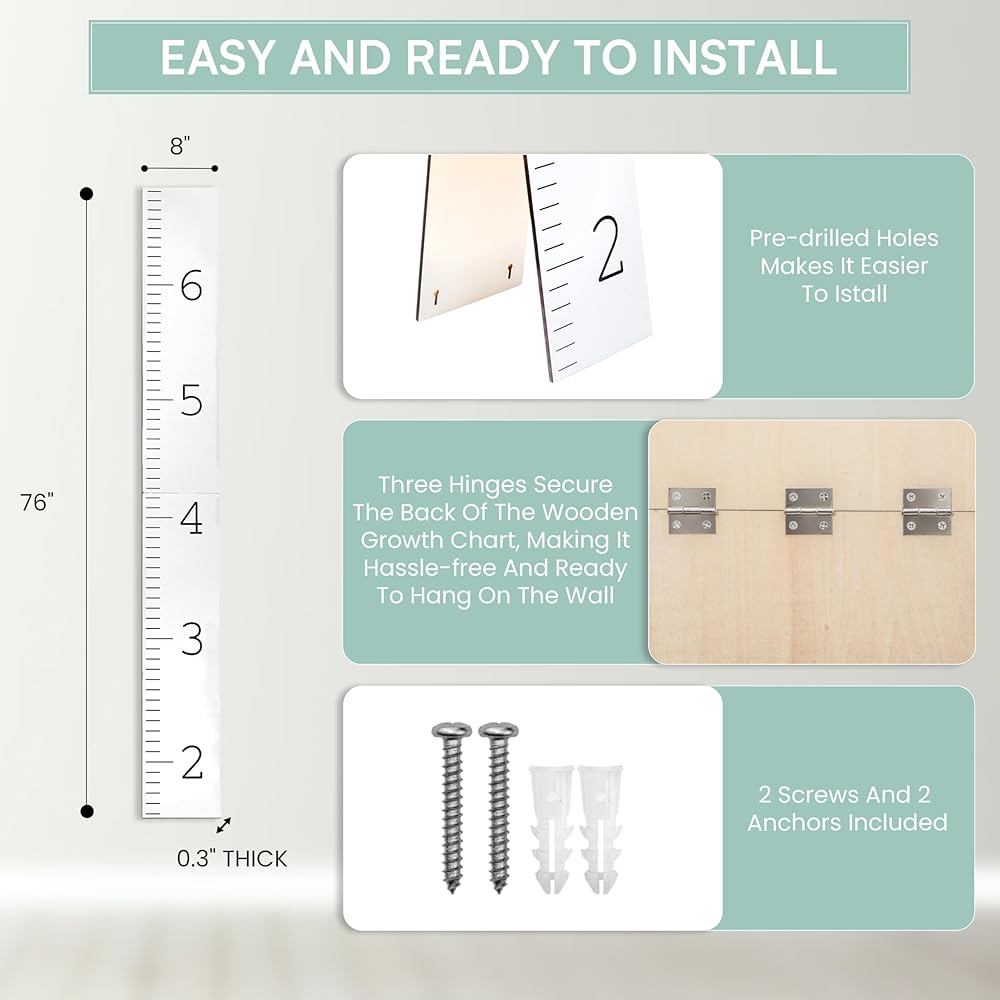 EASY AND READY TO INSTALL

8"

76"

6

5

4

3

2

0.3" THICK

2

Pre-drilled Holes Makes It Easier To Istall

Three Hinges Secure The Back Of The Wooden Growth Chart, Making It Hassle-free And Ready To Hang On The Wall

2 Screws And 2 Anchors Included