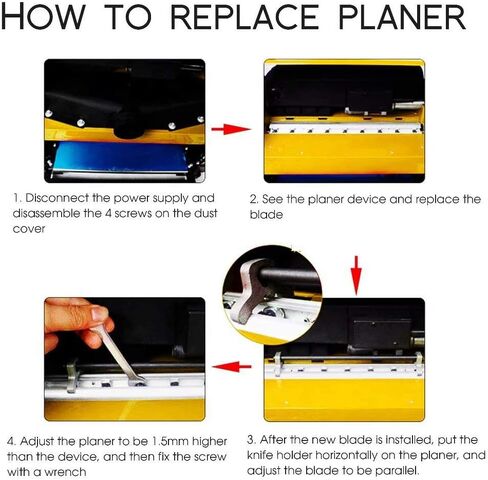 HOW TO REPLACE PLANER

1. Disconnect the power supply and disassemble the 4 screws on the dust cover

2. See the planer device and replace the blade

4. Adjust the planer to be 1.5mm higher than the device, and then fix the screw with a wrench

3. After the new blade is installed, put the knife holder horizontally on the planer, and adjust the blade to be parallel.