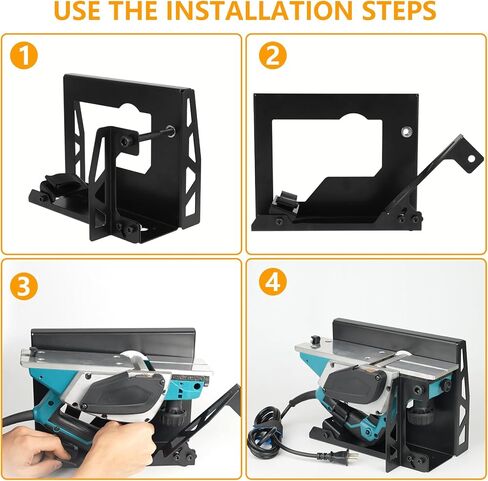 USE THE INSTALLATION STEPS

1

2

3

4