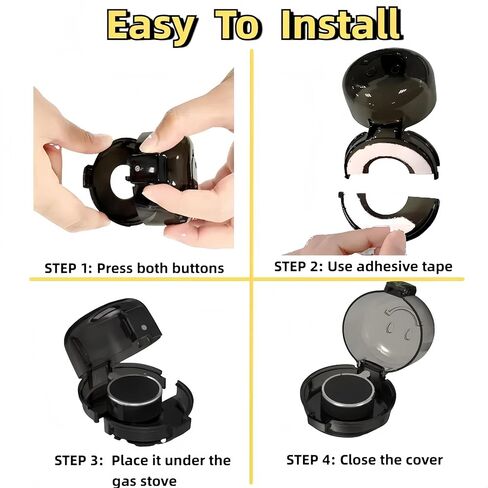 Easy To Install

STEP 1: Press both buttons

STEP 2: Use adhesive tape

STEP 3: Place it under the gas stove

STEP 4: Close the cover