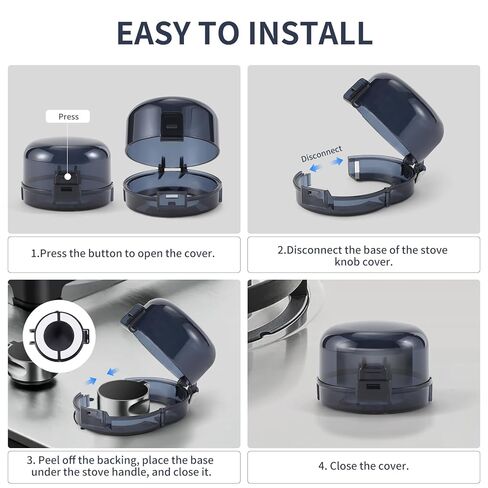 EASY TO INSTALL

Press

1.Press the button to open the cover.

Disconnect

2.Disconnect the base of the stove knob cover.

3. Peel off the backing, place the base under the stove handle, and close it.

4. Close the cover.