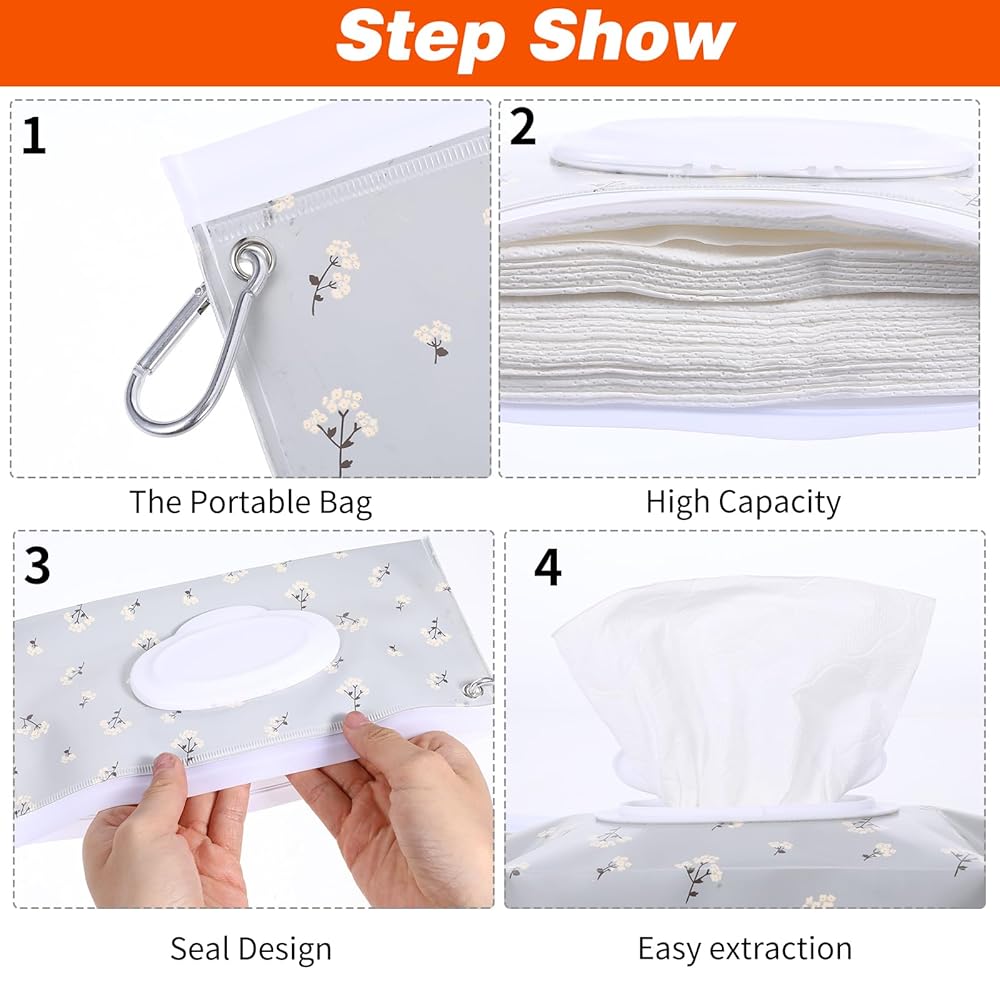 Step Show

1

The Portable Bag

2

High Capacity

3

Seal Design

4

Easy extraction