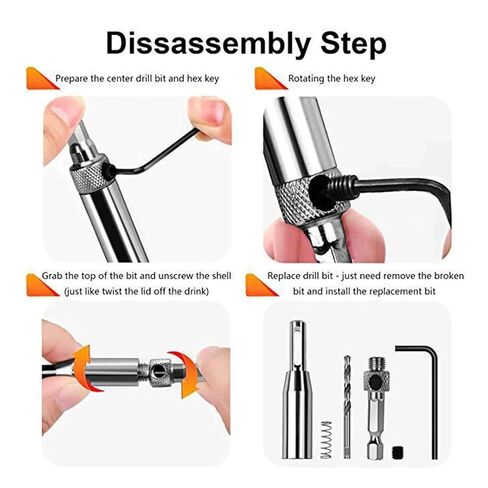 Dissassembly Step

Prepare the center drill bit and hex key

Rotating the hex key

Grab the top of the bit and unscrew the shell (just like twist the lid off the drink)

Replace drill bit - just need remove the broken bit and install the replacement bit