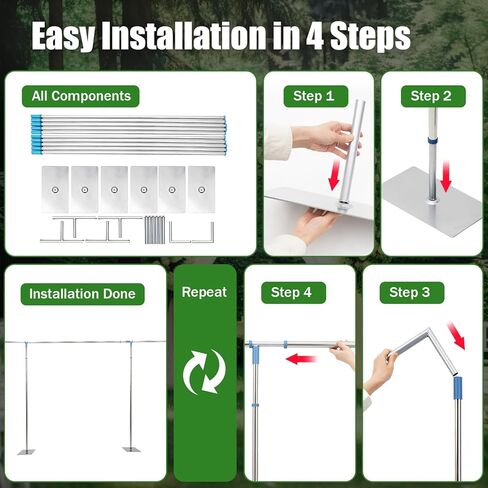 Easy Installation in 4 Steps

All Components

Step 1

Step 2

Installation Done

Repeat

Step 4

Step 3