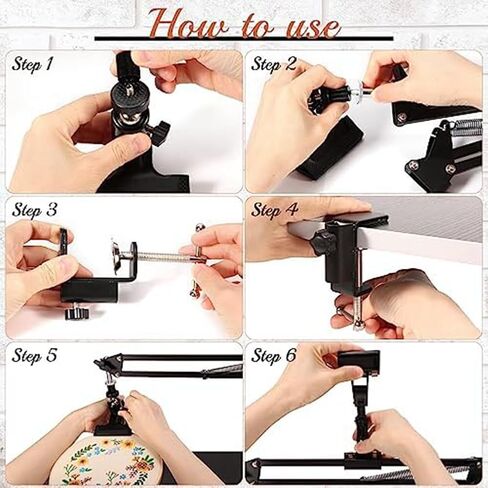 How to use

Step 1

Step 2

Step 3

Step 4

Step 5

Step 6