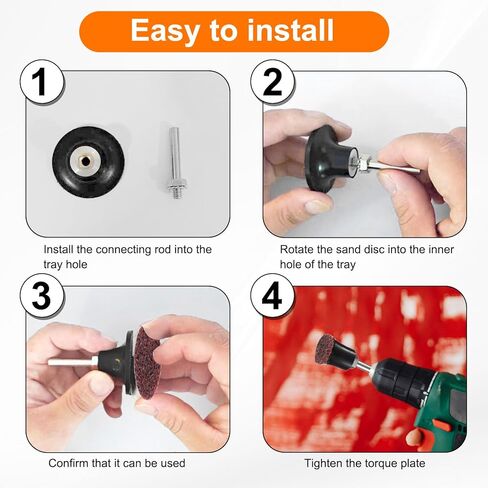 Easy to install

1

Install the connecting rod into the tray hole

2

Rotate the sand disc into the inner hole of the tray

3

Confirm that it can be used

4

Tighten the torque plate