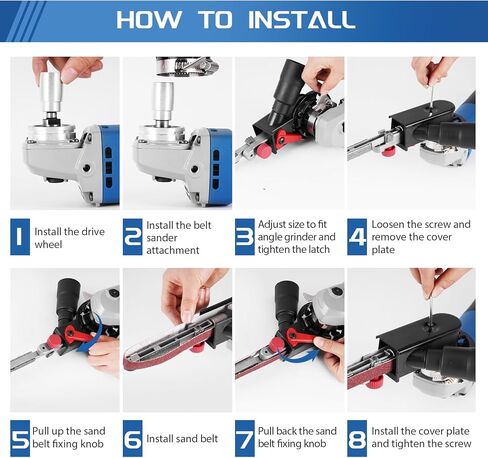 HOW TO INSTALL

1 Install the drive wheel

2 Install the belt sander attachment

3 Adjust size to fit angle grinder and tighten the latch

4 Loosen the screw and remove the cover plate

5 Pull up the sand belt fixing knob

6 Install sand belt

7 Pull back the sand belt fixing knob

8 Install the cover plate and tighten the screw