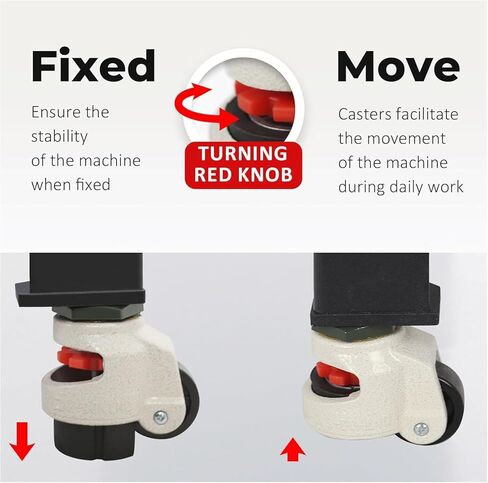 Fixed

Ensure the stability of the machine when fixed

TURNING RED KNOB

Move

Casters facilitate the movement of the machine during daily work