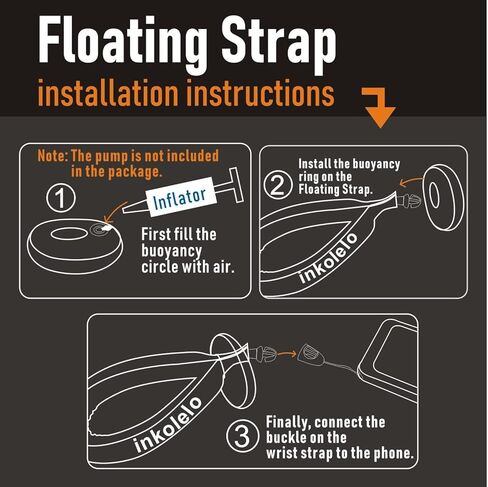 Floating Strap

installation instructions

Note: The pump is not included in the package.

1

Inflator

First fill the buoyancy circle with air.

2

Install the buoyancy ring on the Floating Strap.

inkolelo

inkolelo

3

Finally, connect the buckle on the wrist strap to the phone.