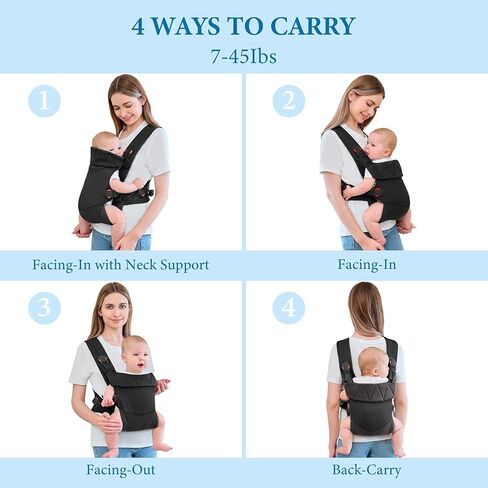 4 WAYS TO CARRY
7-45Ibs

1

Facing-In with Neck Support

2

Facing-In

3

Facing-Out

4

Back-Carry